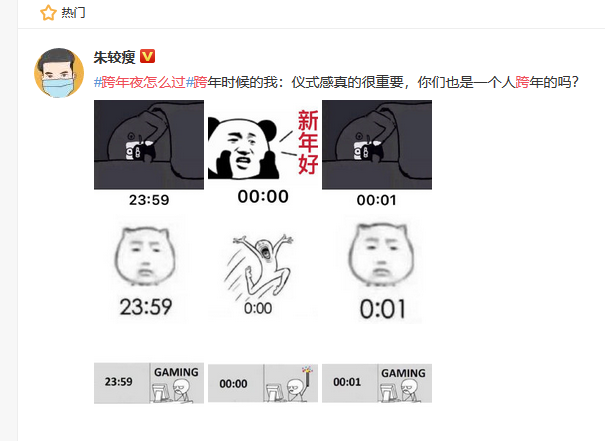 热门

朱较瘦

#跨年夜怎么过#跨年时候的我：仪式感真的很重要，你们也是一个人跨年的吗？

23:59

新年好

00:00

00:01

23:59

0:00

0:01

23:59 GAMING

00:00

00:01 GAMING